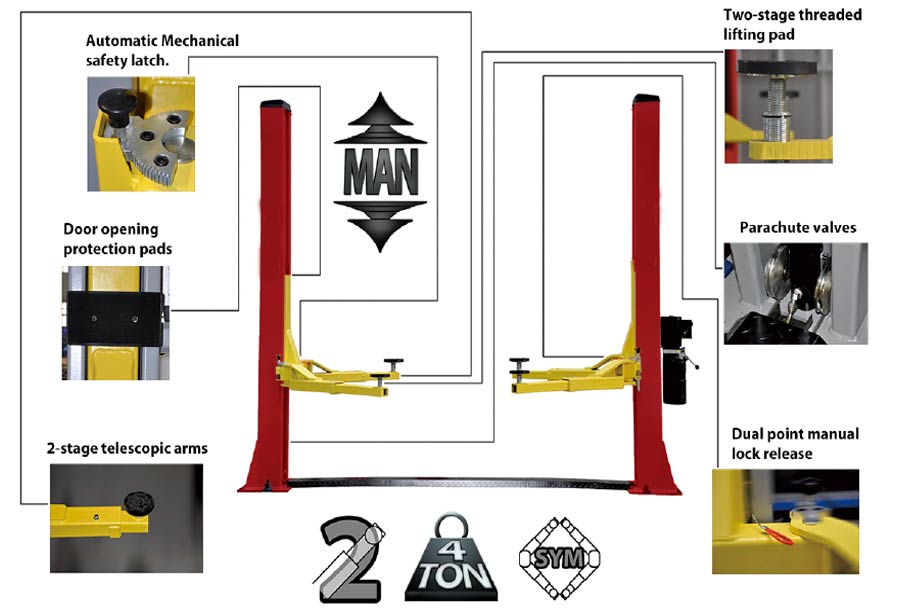 Automatic Mechanical safety latch.

Door opening protection pads

2-stage telescopic arms

MAN

Two-stage threaded lifting pad

Parachute valves

Dual point manual lock release

2

4 TON

SYM